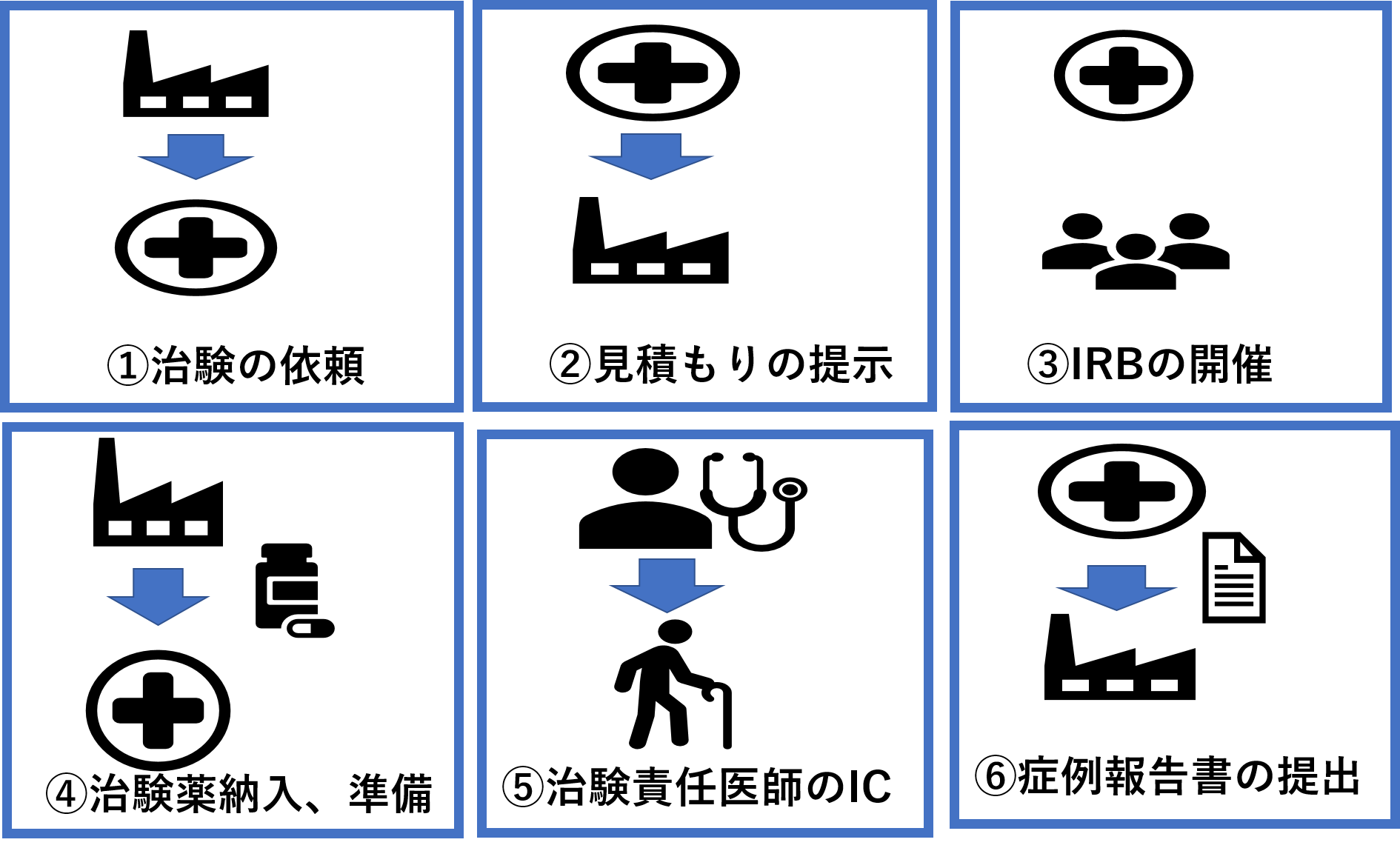 ①治験の依頼

②見積もりの提示

③IRBの開催

④治験薬納入、準備

⑤治験責任医師のIC

⑥症例報告書の提出